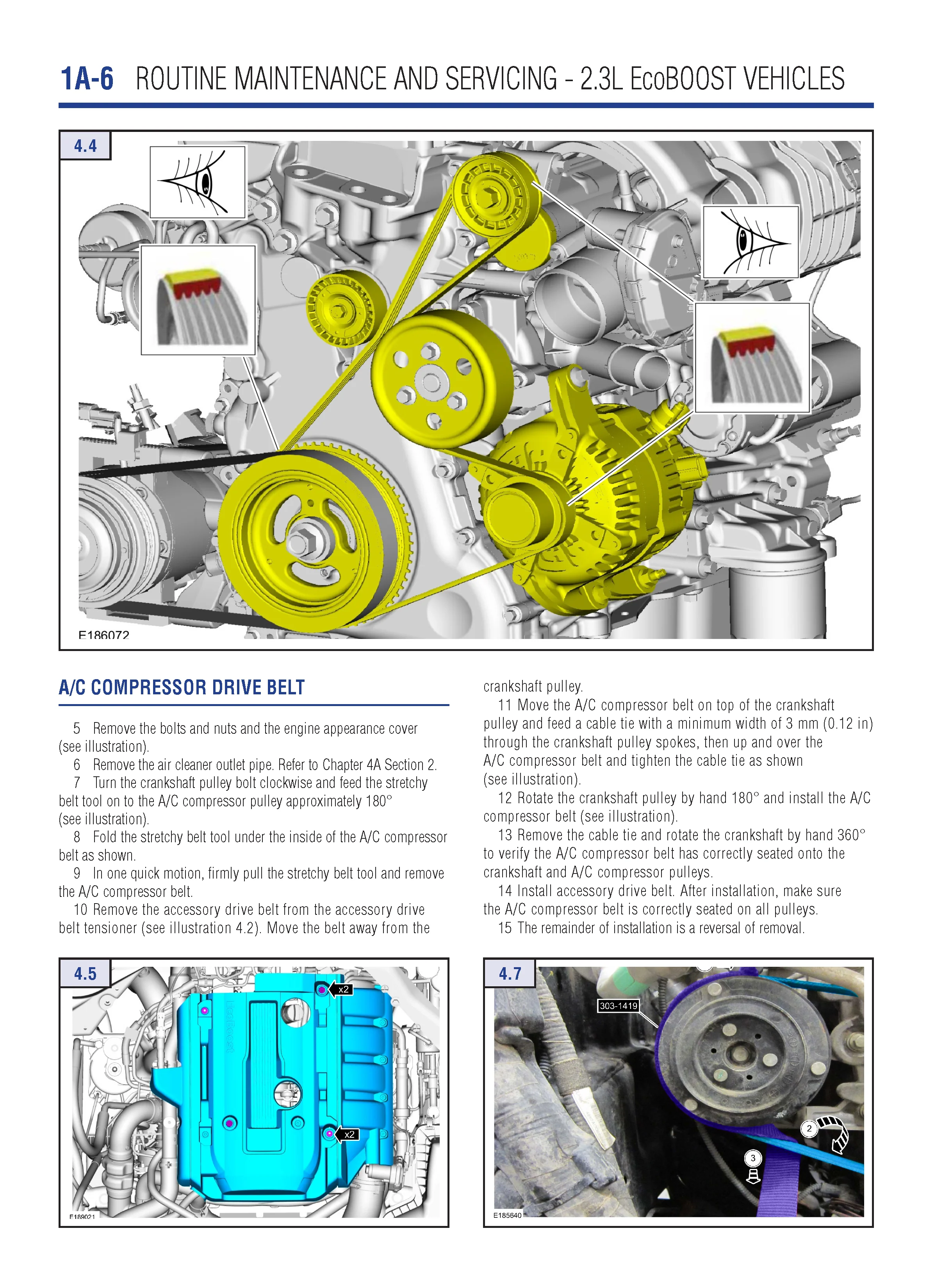 1A-6 ROUTINE MAINTENANCE AND SERVICING - 2.3L EcoBOOST VEHICLES

4.4

E186072

A/C COMPRESSOR DRIVE BELT

5 Remove the bolts and nuts and the engine appearance cover (see illustration).
6 Remove the air cleaner outlet pipe. Refer to Chapter 4A Section 2.
7 Turn the crankshaft pulley bolt clockwise and feed the stretchy belt tool on to the A/C compressor pulley approximately 180° (see illustration).
8 Fold the stretchy belt tool under the inside of the A/C compressor belt as shown.
9 In one quick motion, firmly pull the stretchy belt tool and remove the A/C compressor belt.
10 Remove the accessory drive belt from the accessory drive belt tensioner (see illustration 4.2). Move the belt away from the crankshaft pulley.
11 Move the A/C compressor belt on top of the crankshaft pulley and feed a cable tie with a minimum width of 3 mm (0.12 in) through the crankshaft pulley spokes, then up and over the A/C compressor belt and tighten the cable tie as shown (see illustration).
12 Rotate the crankshaft pulley by hand 180° and install the A/C compressor belt (see illustration).
13 Remove the cable tie and rotate the crankshaft by hand 360° to verify the A/C compressor belt has correctly seated onto the crankshaft and A/C compressor pulleys.
14 Install accessory drive belt. After installation, make sure the A/C compressor belt is correctly seated on all pulleys.
15 The remainder of installation is a reversal of removal.

4.5

x2

x2

E189021

4.7

303-1419

2

3

E185640