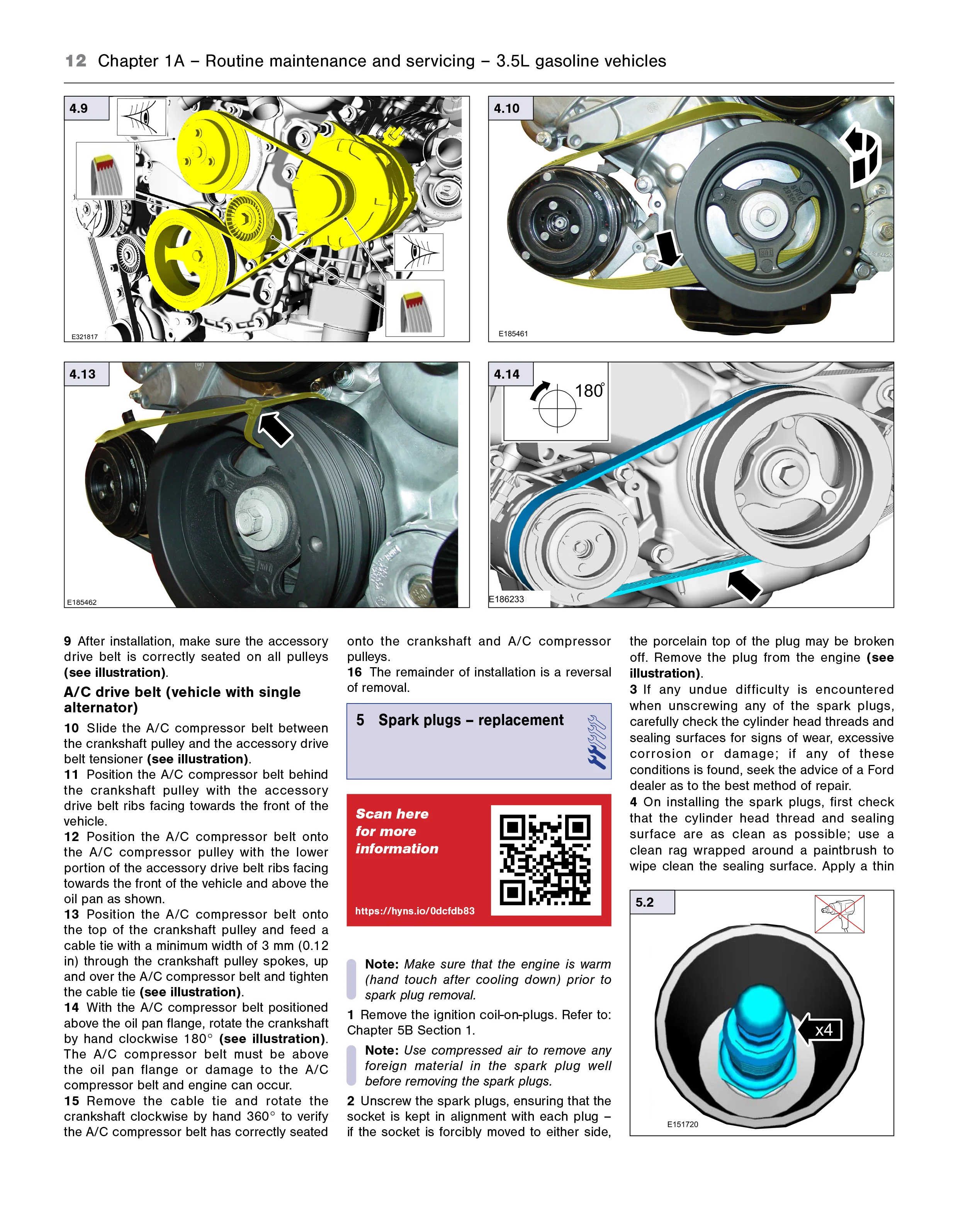 12 Chapter 1A – Routine maintenance and servicing – 3.5L gasoline vehicles

4.9

E321817

4.10

E185461

4.13

E185462

4.14

180°

E186233

9 After installation, make sure the accessory drive belt is correctly seated on all pulleys (see illustration).

A/C drive belt (vehicle with single alternator)

10 Slide the A/C compressor belt between the crankshaft pulley and the accessory drive belt tensioner (see illustration).
11 Position the A/C compressor belt behind the crankshaft pulley with the accessory drive belt ribs facing towards the front of the vehicle.
12 Position the A/C compressor belt onto the A/C compressor pulley with the lower portion of the accessory drive belt ribs facing towards the front of the vehicle and above the oil pan as shown.
13 Position the A/C compressor belt onto the top of the crankshaft pulley and feed a cable tie with a minimum width of 3 mm (0.12 in) through the crankshaft pulley spokes, up and over the A/C compressor belt and tighten the cable tie (see illustration).
14 With the A/C compressor belt positioned above the oil pan flange, rotate the crankshaft by hand clockwise 180° (see illustration). The A/C compressor belt must be above the oil pan flange or damage to the A/C compressor belt and engine can occur.
15 Remove the cable tie and rotate the crankshaft clockwise by hand 360° to verify the A/C compressor belt has correctly seated onto the crankshaft and A/C compressor pulleys.
16 The remainder of installation is a reversal of removal.

5 Spark plugs – replacement

Scan here for more information

https://hyns.io/0dcfdb83

Note: Make sure that the engine is warm (hand touch after cooling down) prior to spark plug removal.

1 Remove the ignition coil-on-plugs. Refer to: Chapter 5B Section 1.

Note: Use compressed air to remove any foreign material in the spark plug well before removing the spark plugs.

2 Unscrew the spark plugs, ensuring that the socket is kept in alignment with each plug – if the socket is forcibly moved to either side, the porcelain top of the plug may be broken off. Remove the plug from the engine (see illustration).
3 If any undue difficulty is encountered when unscrewing any of the spark plugs, carefully check the cylinder head threads and sealing surfaces for signs of wear, excessive corrosion or damage; if any of these conditions is found, seek the advice of a Ford dealer as to the best method of repair.
4 On installing the spark plugs, first check that the cylinder head thread and sealing surface are as clean as possible; use a clean rag wrapped around a paintbrush to wipe clean the sealing surface. Apply a thin

5.2

x4

E151720