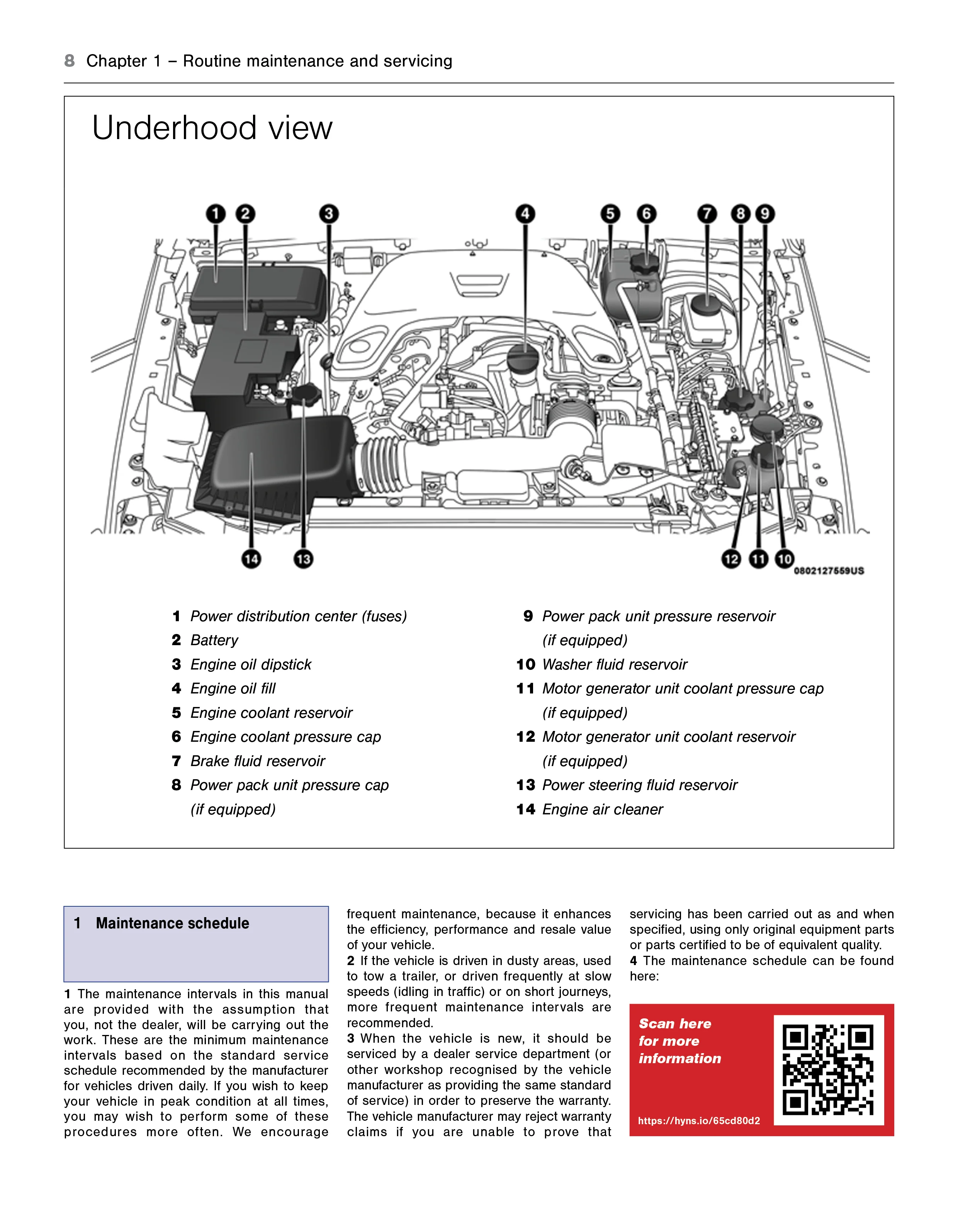 8 Chapter 1 – Routine maintenance and servicing

Underhood view

1 2 3 4 5 6 7 8 9

14 13 12 11 10 0802127559US

1 Power distribution center (fuses)
2 Battery
3 Engine oil dipstick
4 Engine oil fill
5 Engine coolant reservoir
6 Engine coolant pressure cap
7 Brake fluid reservoir
8 Power pack unit pressure cap (if equipped)

9 Power pack unit pressure reservoir (if equipped)
10 Washer fluid reservoir
11 Motor generator unit coolant pressure cap (if equipped)
12 Motor generator unit coolant reservoir (if equipped)
13 Power steering fluid reservoir
14 Engine air cleaner

1 Maintenance schedule

1 The maintenance intervals in this manual are provided with the assumption that you, not the dealer, will be carrying out the work. These are the minimum maintenance intervals based on the standard service schedule recommended by the manufacturer for vehicles driven daily. If you wish to keep your vehicle in peak condition at all times, you may wish to perform some of these procedures more often. We encourage frequent maintenance, because it enhances the efficiency, performance and resale value of your vehicle.
2 If the vehicle is driven in dusty areas, used to tow a trailer, or driven frequently at slow speeds (idling in traffic) or on short journeys, more frequent maintenance intervals are recommended.
3 When the vehicle is new, it should be serviced by a dealer service department (or other workshop recognised by the vehicle manufacturer as providing the same standard of service) in order to preserve the warranty. The vehicle manufacturer may reject warranty claims if you are unable to prove that servicing has been carried out as and when specified, using only original equipment parts or parts certified to be of equivalent quality.
4 The maintenance schedule can be found here:

Scan here for more information

https://hyns.io/65cd80d2